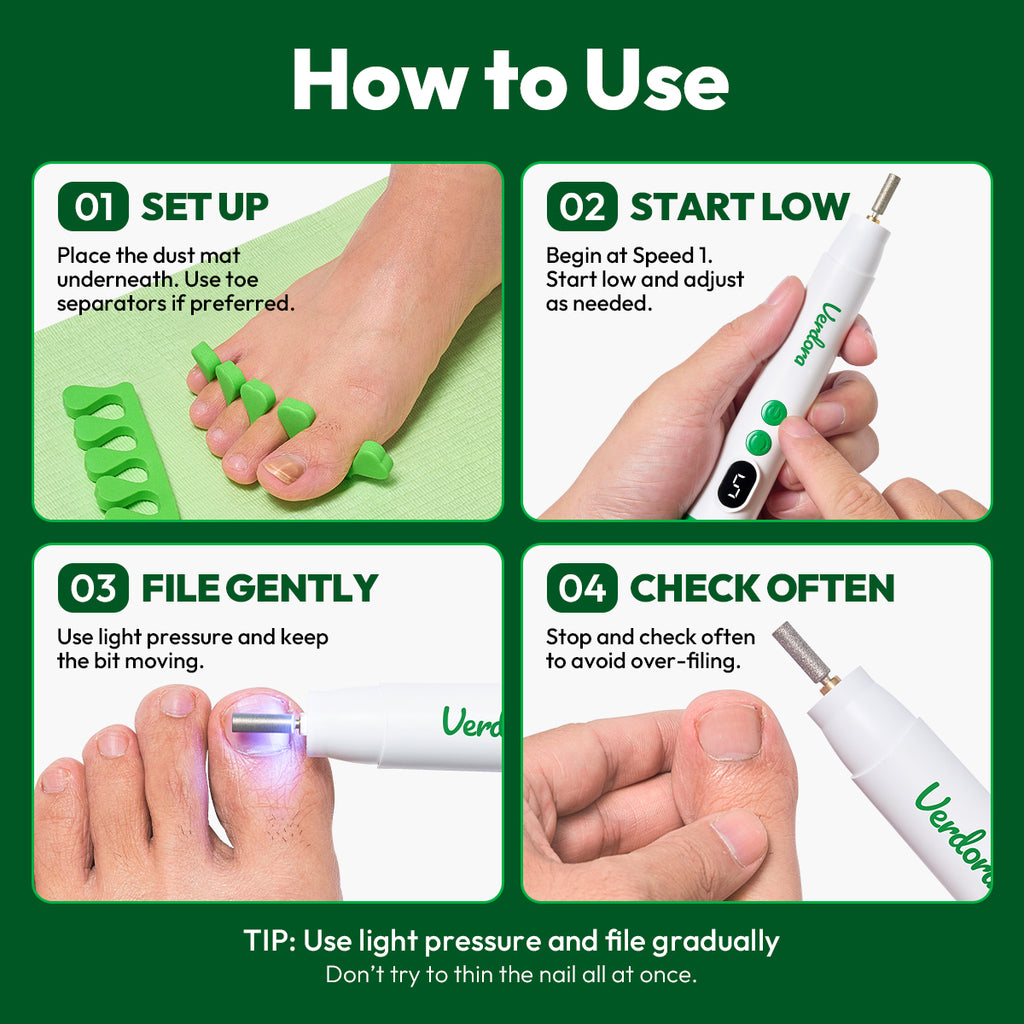 How to Use

01 SET UP

Place the dust mat underneath. Use toe separators if preferred.

02 START LOW

Begin at Speed 1. Start low and adjust as needed.

Verdora

5

03 FILE GENTLY

Use light pressure and keep the bit moving.

Verd

04 CHECK OFTEN

Stop and check often to avoid over-filing.

Verdora

TIP: Use light pressure and file gradually

Don't try to thin the nail all at once.